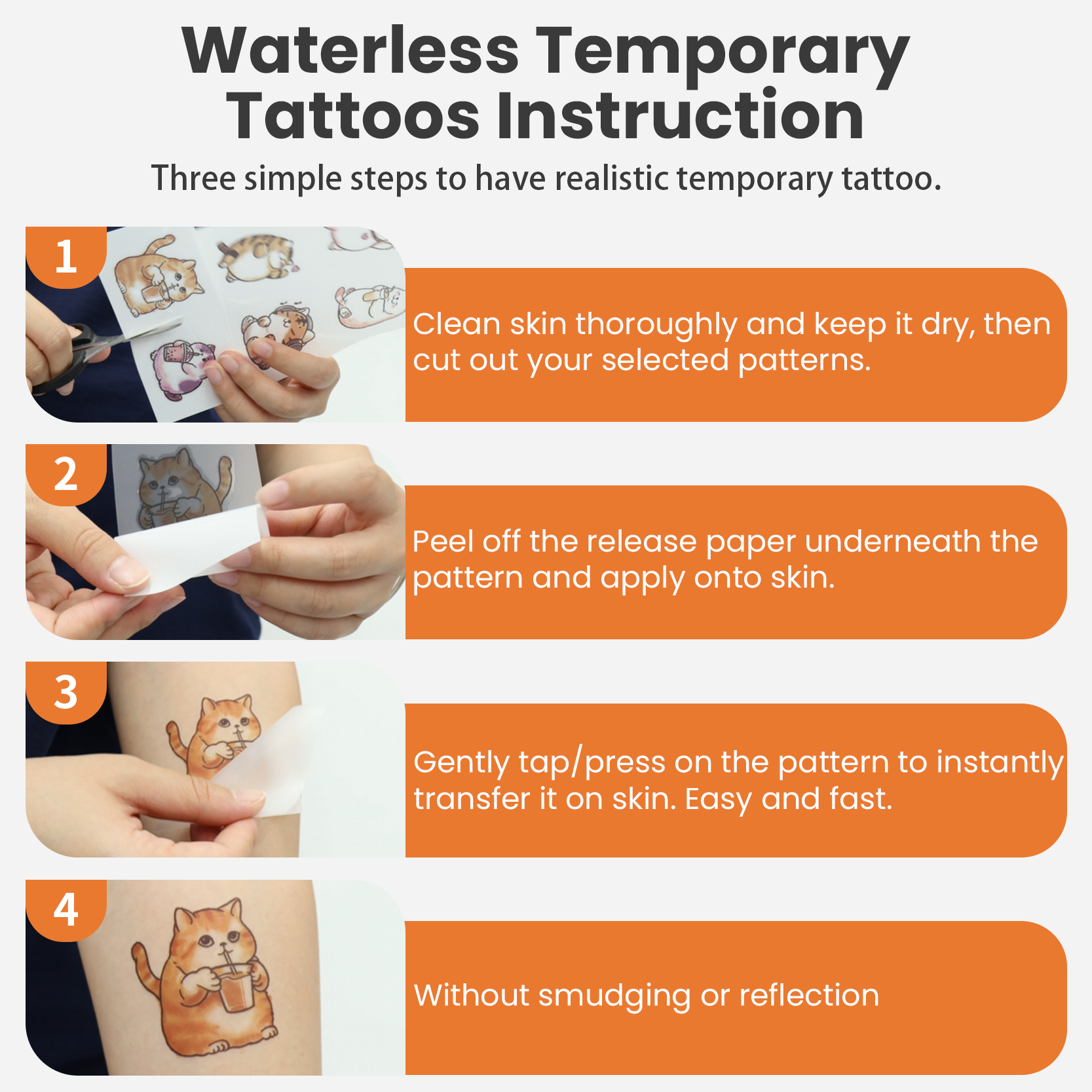 Waterless Temporary Tattoos Instruction

Three simple steps to have realistic temporary tattoo.

1

Clean skin thoroughly and keep it dry, then cut out your selected patterns.

2

Peel off the release paper underneath the pattern and apply onto skin.

3

Gently tap/press on the pattern to instantly transfer it on skin. Easy and fast.

4

Without smudging or reflection